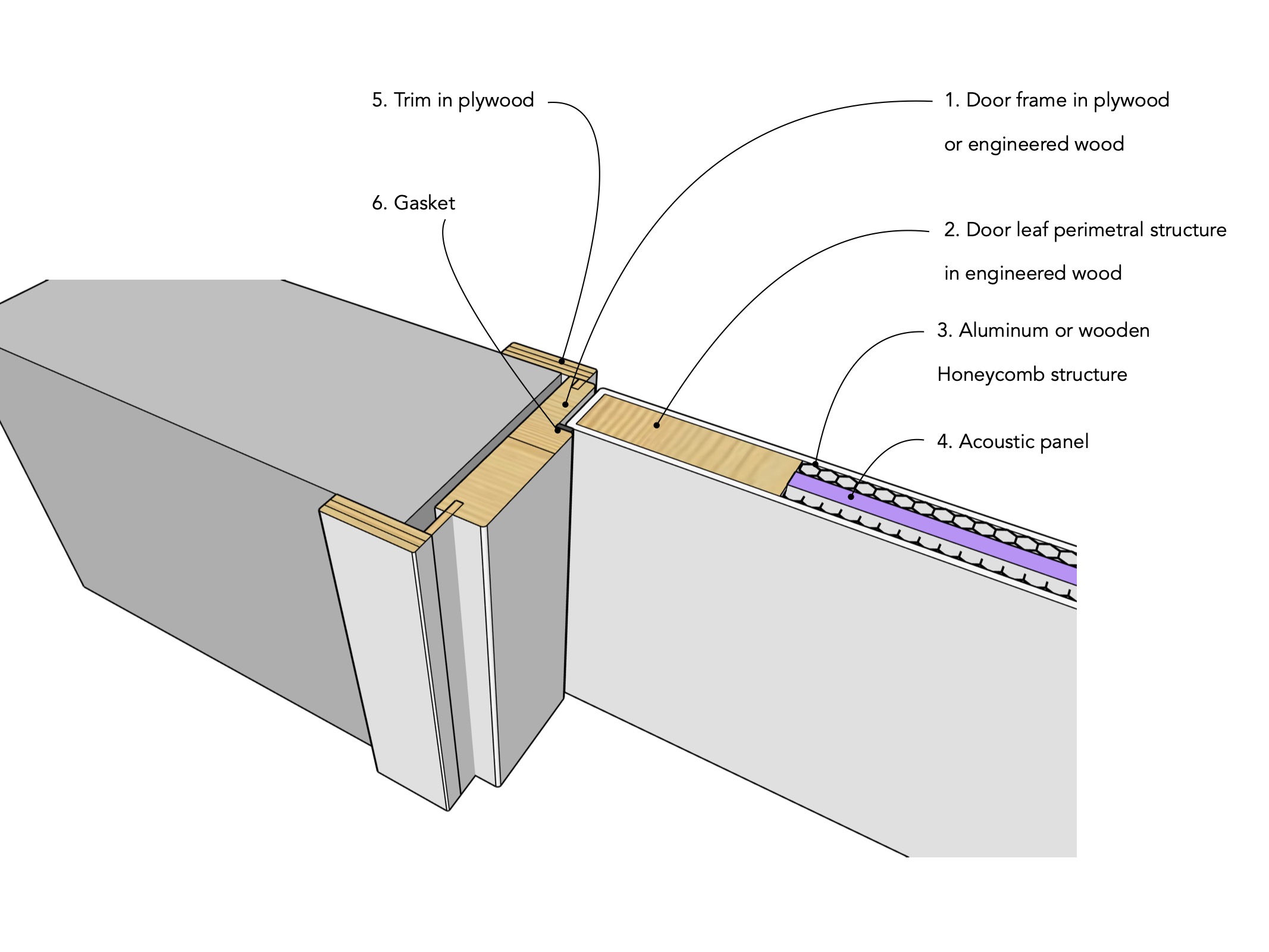 5. Trim in plywood

6. Gasket

1. Door frame in plywood
or engineered wood

2. Door leaf perimetral structure
in engineered wood

3. Aluminum or wooden
Honeycomb structure

4. Acoustic panel